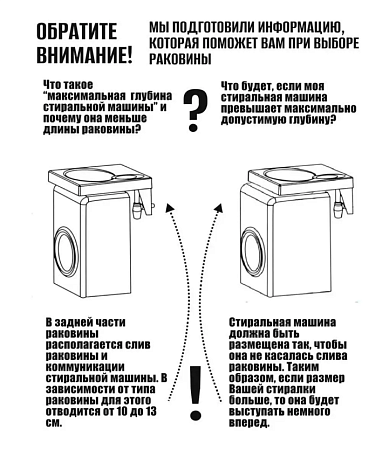 ОБРАТИТЕ ВНИМАНИЕ!

МЫ ПОДГОТОВИЛИ ИНФОРМАЦИЮ, КОТОРАЯ ПОМОЖЕТ ВАМ ПРИ ВЫБОРЕ РАКОВИНЫ

Что такое "максимальная глубина стиральной машины" и почему она меньше длины раковины?

?

Что будет, если моя стиральная машина превышает максимально допустимую глубину?

В задней части раковины располагается слив раковины и коммуникации стиральной машины. В зависимости от типа раковины для этого отводится от 10 до 13 см.

!

Стиральная машина должна быть размещена так, чтобы она не касалась слива раковины. Таким образом, если размер Вашей стиралки больше, то она будет выступать немного вперед.